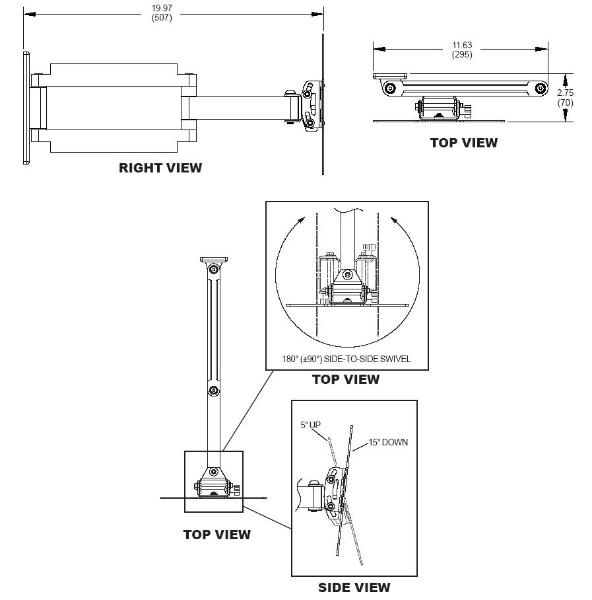 19.97
(507)

RIGHT VIEW

11.63
(295)

2.75
(70)

TOP VIEW

180° (±90°) SIDE-TO-SIDE SWIVEL

TOP VIEW

5° UP

15° DOWN

TOP VIEW

SIDE VIEW