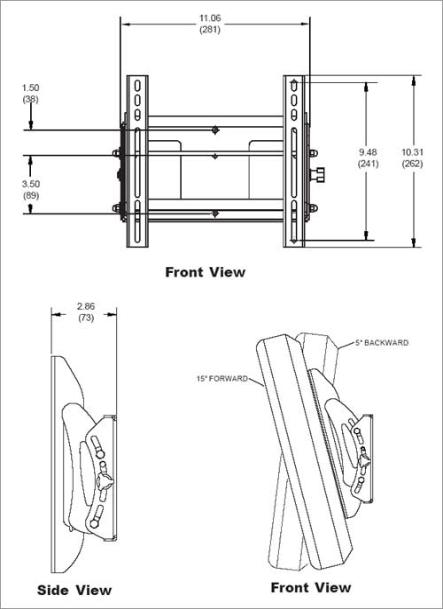 11.06
(281)

1.50
(38)

3.50
(89)

9.48
(241)

10.31
(262)

Front View

2.86
(73)

5° BACKWARD

15° FORWARD

Side View

Front View