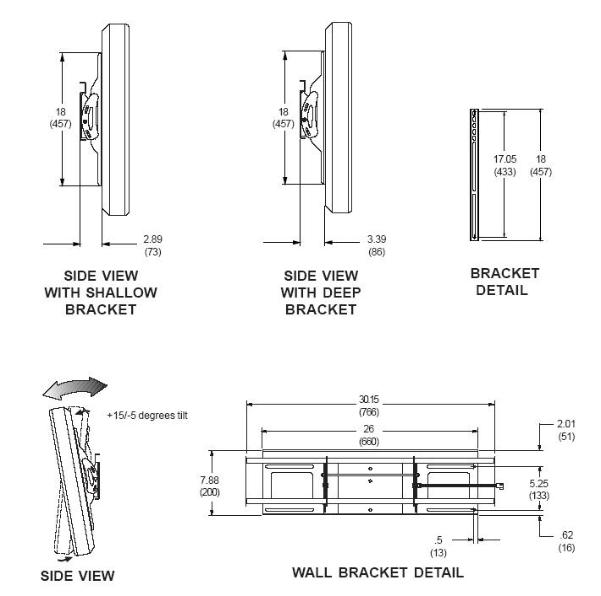 18
(457)

2.89
(73)

SIDE VIEW
WITH SHALLOW
BRACKET

18
(457)

3.39
(86)

SIDE VIEW
WITH DEEP
BRACKET

17.05
(433)

18
(457)

BRACKET
DETAIL

+15/-5 degrees tilt

SIDE VIEW

30.15
(766)

26
(660)

2.01
(51)

7.88
(200)

5.25
(133)

.5
(13)

.62
(16)

WALL BRACKET DETAIL