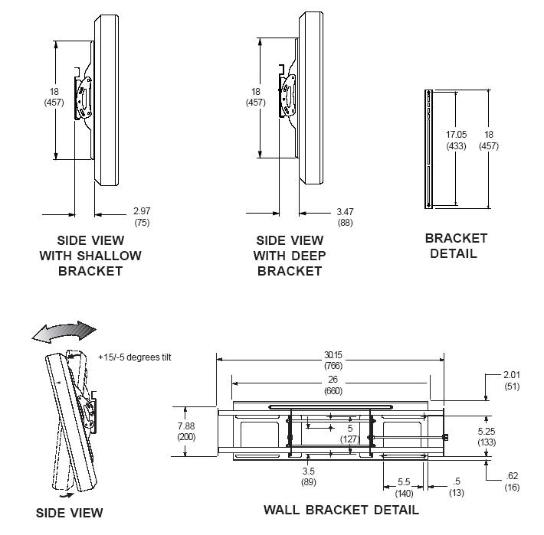 18
(457)

2.97
(75)

SIDE VIEW
WITH SHALLOW
BRACKET

18
(457)

3.47
(88)

SIDE VIEW
WITH DEEP
BRACKET

17.05
(433)

18
(457)

BRACKET
DETAIL

+15/-5 degrees tilt

SIDE VIEW

30.15
(766)

26
(660)

2.01
(51)

7.88
(200)

5
(127)

5.25
(133)

3.5
(89)

5.5
(140)

.5
(13)

.62
(16)

WALL BRACKET DETAIL